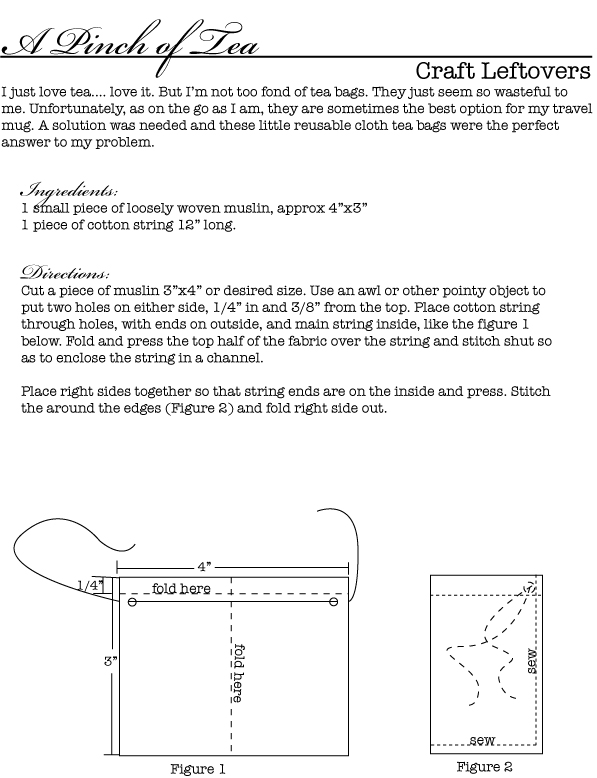 A Pinch of Tea

Craft Leftovers

I just love tea.... love it. But I'm not too fond of tea bags. They just seem so wasteful to me. Unfortunately, as on the go as I am, they are sometimes the best option for my travel mug. A solution was needed and these little reusable cloth tea bags were the perfect answer to my problem.

Ingredients:
1 small piece of loosely woven muslin, approx 4"x3"
1 piece of cotton string 12" long.

Directions:
Cut a piece of muslin 3"x4" or desired size. Use an awl or other pointy object to put two holes on either side, 1/4" in and 3/8" from the top. Place cotton string through holes, with ends on outside, and main string inside, like the figure 1 below. Fold and press the top half of the fabric over the string and stitch shut so as to enclose the string in a channel.

Place right sides together so that string ends are on the inside and press. Stitch the around the edges (Figure 2) and fold right side out.

4"
1/4"
fold here
3"
fold here
Figure 1

sew
sew
Figure 2